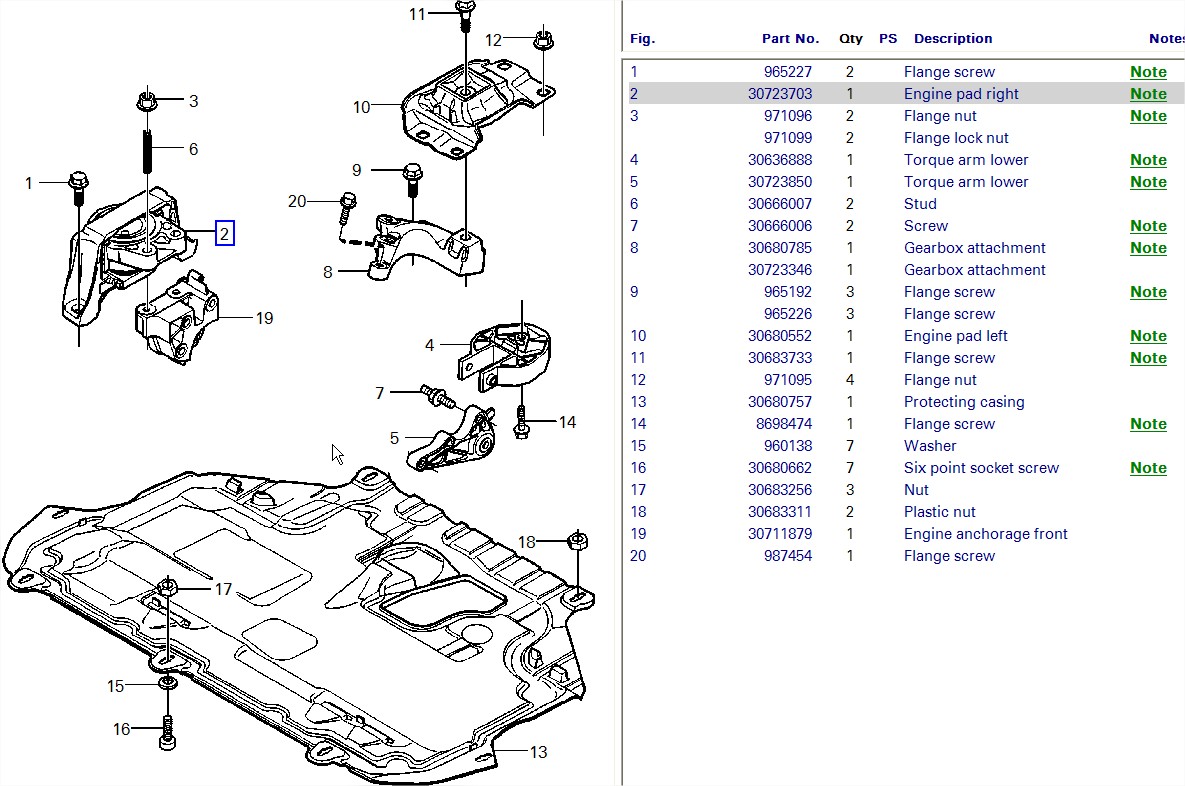 11
12
3
10
6
9
1
20
2
8
19
4
7
14
5
18
17
15
16
13

| Fig. | Part No. | Qty | PS | Description | Notes |
|---|---|---|---|---|---|
| 1 | 965227 | 2 | | Flange screw | Note |
| 2 | 30723703 | 1 | | Engine pad right | Note |
| 3 | 971096 | 2 | | Flange nut | Note |
| | 971099 | 2 | | Flange lock nut | |
| 4 | 30636888 | 1 | | Torque arm lower | Note |
| 5 | 30723850 | 1 | | Torque arm lower | Note |
| 6 | 30666007 | 2 | | Stud | |
| 7 | 30666006 | 2 | | Screw | Note |
| 8 | 30680785 | 1 | | Gearbox attachment | Note |
| | 30723346 | 1 | | Gearbox attachment | |
| 9 | 965192 | 3 | | Flange screw | Note |
| | 965226 | 3 | | Flange screw | |
| 10 | 30680552 | 1 | | Engine pad left | Note |
| 11 | 30683733 | 1 | | Flange screw | Note |
| 12 | 971095 | 4 | | Flange nut | |
| 13 | 30680757 | 1 | | Protecting casing | |
| 14 | 8698474 | 1 | | Flange screw | Note |
| 15 | 960138 | 7 | | Washer | |
| 16 | 30680662 | 7 | | Six point socket screw | Note |
| 17 | 30683256 | 3 | | Nut | |
| 18 | 30683311 | 2 | | Plastic nut | |
| 19 | 30711879 | 1 | | Engine anchorage front | |
| 20 | 987454 | 1 | | Flange screw | |