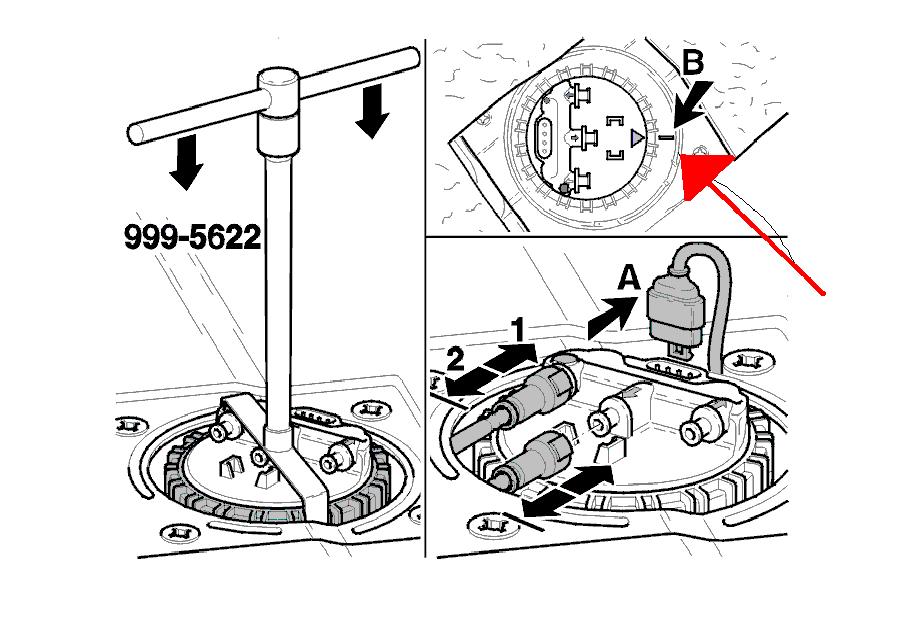 999-5622

B

A

1

2