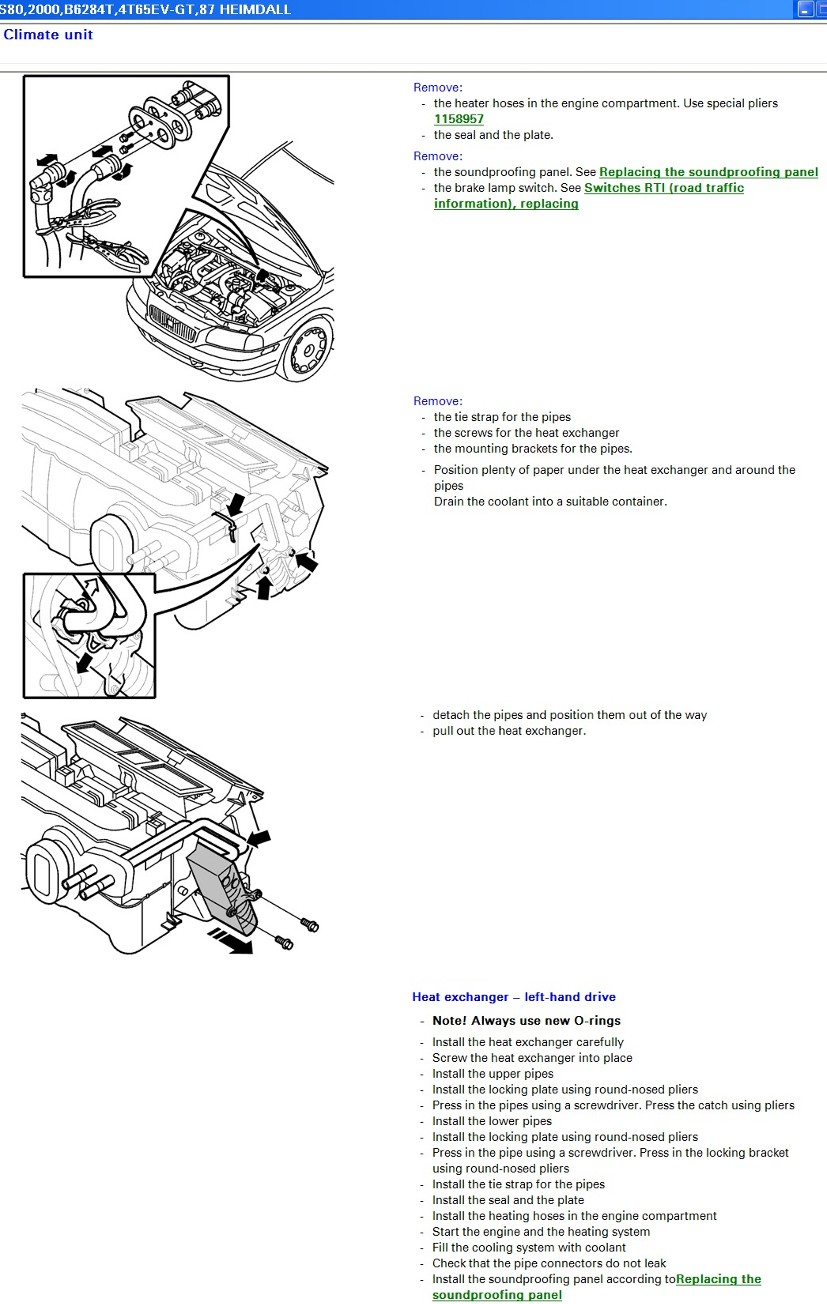 S80,2000,B6284T,4T65EV-GT,87 HEIMDALL

Climate unit

Remove:
- the heater hoses in the engine compartment. Use special pliers 1158957
- the seal and the plate.

Remove:
- the soundproofing panel. See Replacing the soundproofing panel
- the brake lamp switch. See Switches RTI (road traffic information), replacing

Remove:
- the tie strap for the pipes
- the screws for the heat exchanger
- the mounting brackets for the pipes.
- Position plenty of paper under the heat exchanger and around the pipes
Drain the coolant into a suitable container.

- detach the pipes and position them out of the way
- pull out the heat exchanger.

Heat exchanger – left-hand drive

- Note! Always use new O-rings
- Install the heat exchanger carefully
- Screw the heat exchanger into place
- Install the upper pipes
- Install the locking plate using round-nosed pliers
- Press in the pipes using a screwdriver. Press the catch using pliers
- Install the lower pipes
- Install the locking plate using round-nosed pliers
- Press in the pipe using a screwdriver. Press in the locking bracket using round-nosed pliers
- Install the tie strap for the pipes
- Install the seal and the plate
- Install the heating hoses in the engine compartment
- Start the engine and the heating system
- Fill the cooling system with coolant
- Check that the pipe connectors do not leak
- Install the soundproofing panel according toReplacing the soundproofing panel