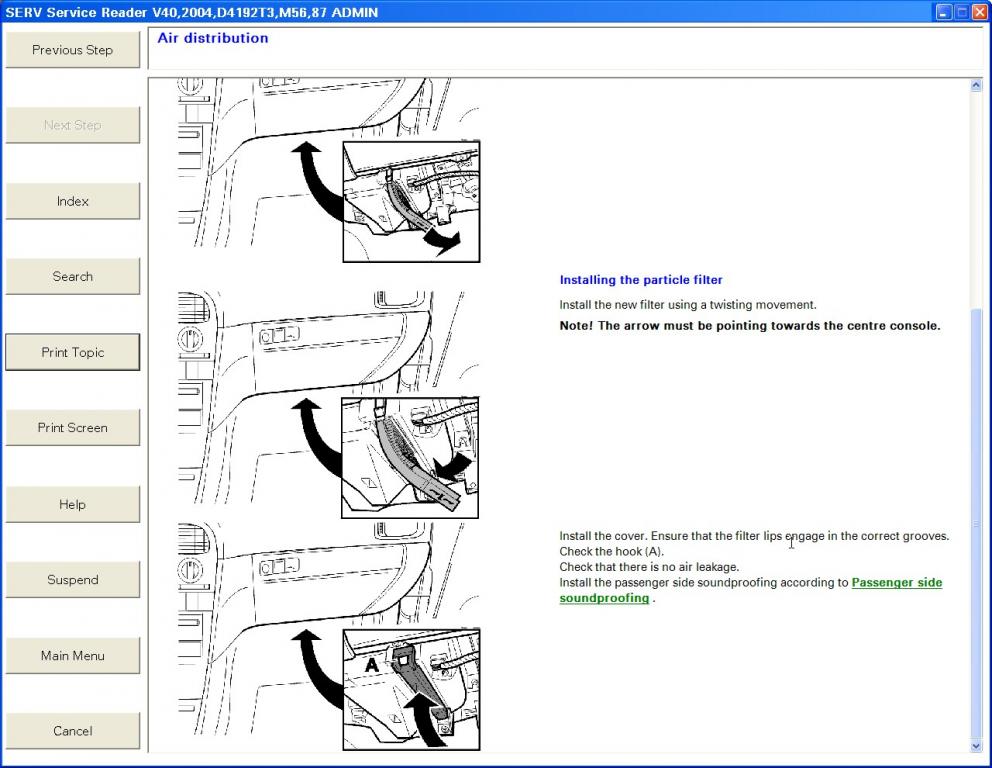 SERV Service Reader V40,2004,D4192T3,M56,87 ADMIN

Previous Step

Next Step

Index

Search

Print Topic

Print Screen

Help

Suspend

Main Menu

Cancel

Air distribution

Installing the particle filter

Install the new filter using a twisting movement.

Note! The arrow must be pointing towards the centre console.

Install the cover. Ensure that the filter lips engage in the correct grooves.
Check the hook (A).
Check that there is no air leakage.
Install the passenger side soundproofing according to Passenger side soundproofing .

A