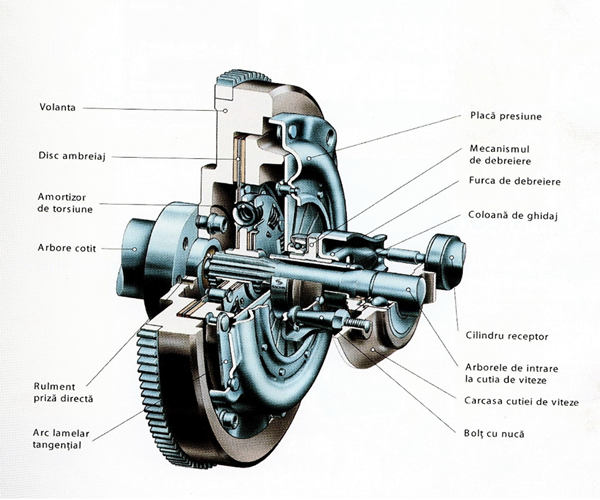 Volanta

Disc ambreiaj

Amortizor de torsiune

Arbore cotit

Rulment priză directă

Arc lamelar tangențial

Placă presiune

Mecanismul de debreiere

Furca de debreiere

Coloană de ghidaj

Cilindru receptor

Arborele de intrare la cutia de viteze

Carcasa cutiei de viteze

Bolț cu nucă