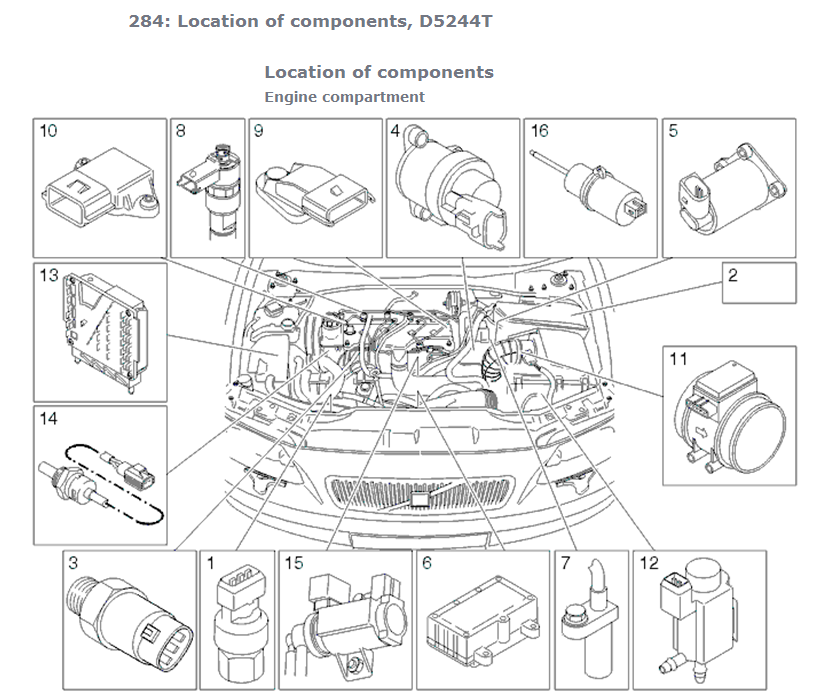 284: Location of components, D5244T

Location of components
Engine compartment

10
8
9
4
16
5
13
2
11
14
3
1
15
6
7
12