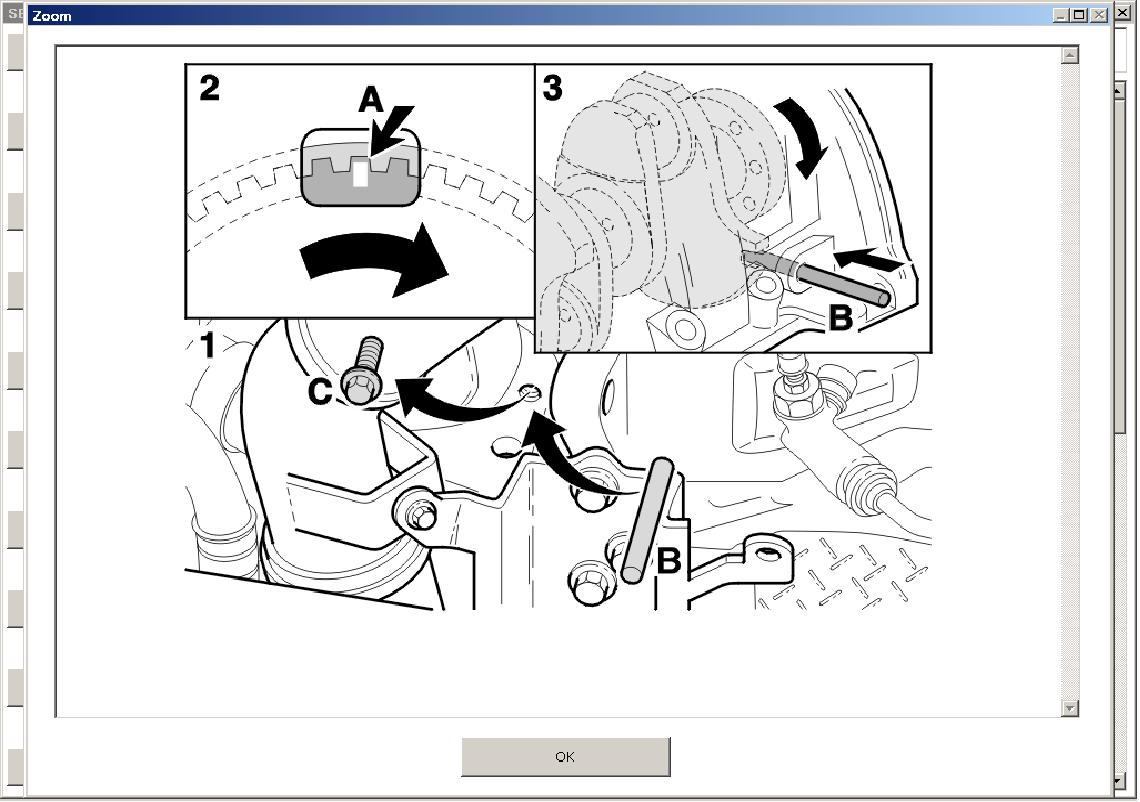 Zoom

2
A

3

B

1
C

B

OK