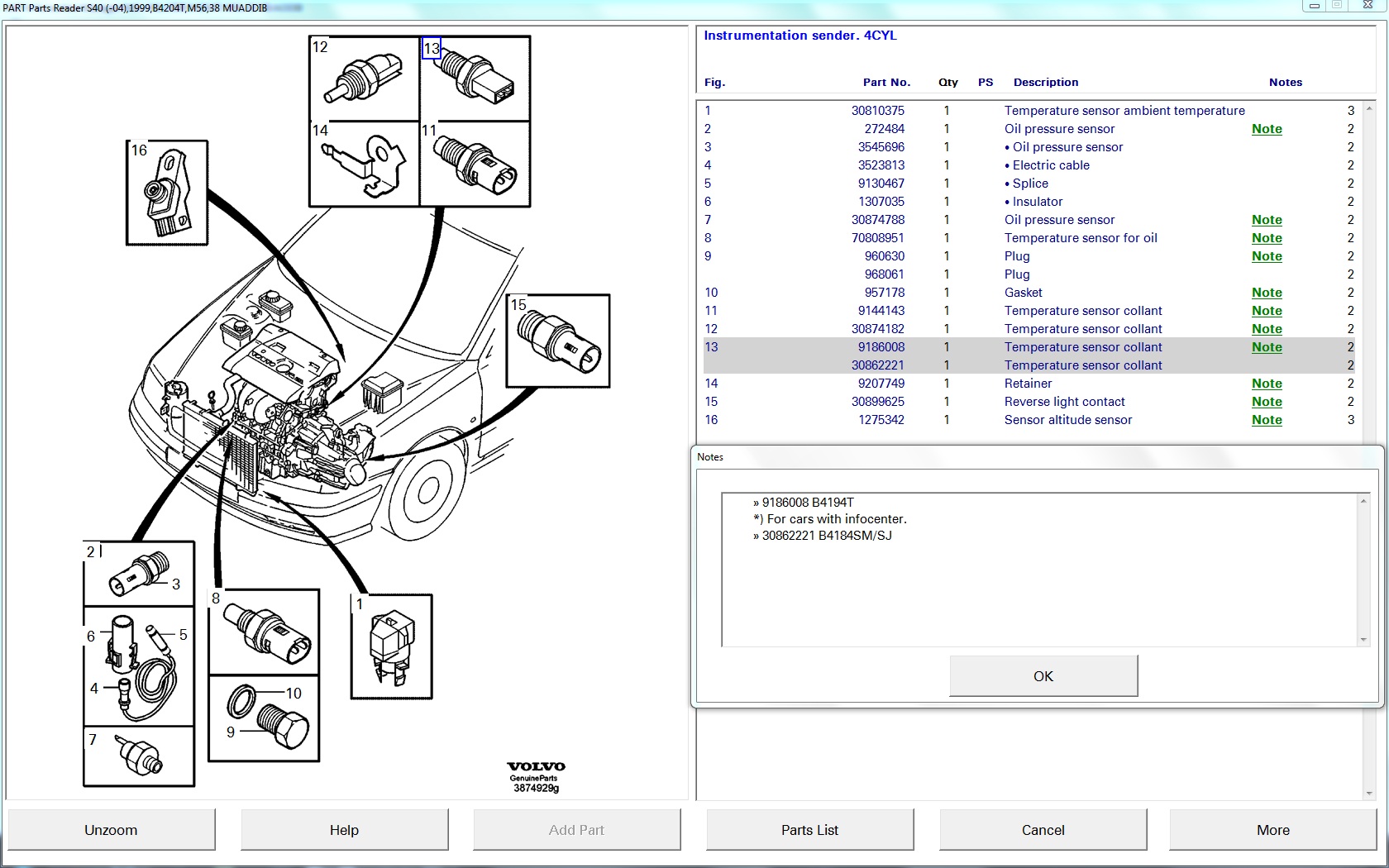 PART Parts Reader S40 (-04),1999,B4204T,M56,38 MUADDIB

12
13
14
11
16
15
2
3
6
5
4
7
8
10
9
1

VOLVO
GenuineParts
3874929g

Instrumentation sender. 4CYL

| Fig. | Part No. | Qty | PS | Description | Notes | |
|---|---|---|---|---|---|---|
| 1 | 30810375 | 1 | | Temperature sensor ambient temperature | | 3 |
| 2 | 272484 | 1 | | Oil pressure sensor | Note | 2 |
| 3 | 3545696 | 1 | | • Oil pressure sensor | | 2 |
| 4 | 3523813 | 1 | | • Electric cable | | 2 |
| 5 | 9130467 | 1 | | • Splice | | 2 |
| 6 | 1307035 | 1 | | • Insulator | | 2 |
| 7 | 30874788 | 1 | | Oil pressure sensor | Note | 2 |
| 8 | 70808951 | 1 | | Temperature sensor for oil | Note | 2 |
| 9 | 960630 | 1 | | Plug | Note | 2 |
| | 968061 | 1 | | Plug | | 2 |
| 10 | 957178 | 1 | | Gasket | Note | 2 |
| 11 | 9144143 | 1 | | Temperature sensor collant | Note | 2 |
| 12 | 30874182 | 1 | | Temperature sensor collant | Note | 2 |
| 13 | 9186008 | 1 | | Temperature sensor collant | Note | 2 |
| | 30862221 | 1 | | Temperature sensor collant | | 2 |
| 14 | 9207749 | 1 | | Retainer | Note | 2 |
| 15 | 30899625 | 1 | | Reverse light contact | Note | 2 |
| 16 | 1275342 | 1 | | Sensor altitude sensor | Note | 3 |

Notes

» 9186008 B4194T
*) For cars with infocenter.
» 30862221 B4184SM/SJ

OK

Unzoom Help Add Part Parts List Cancel More