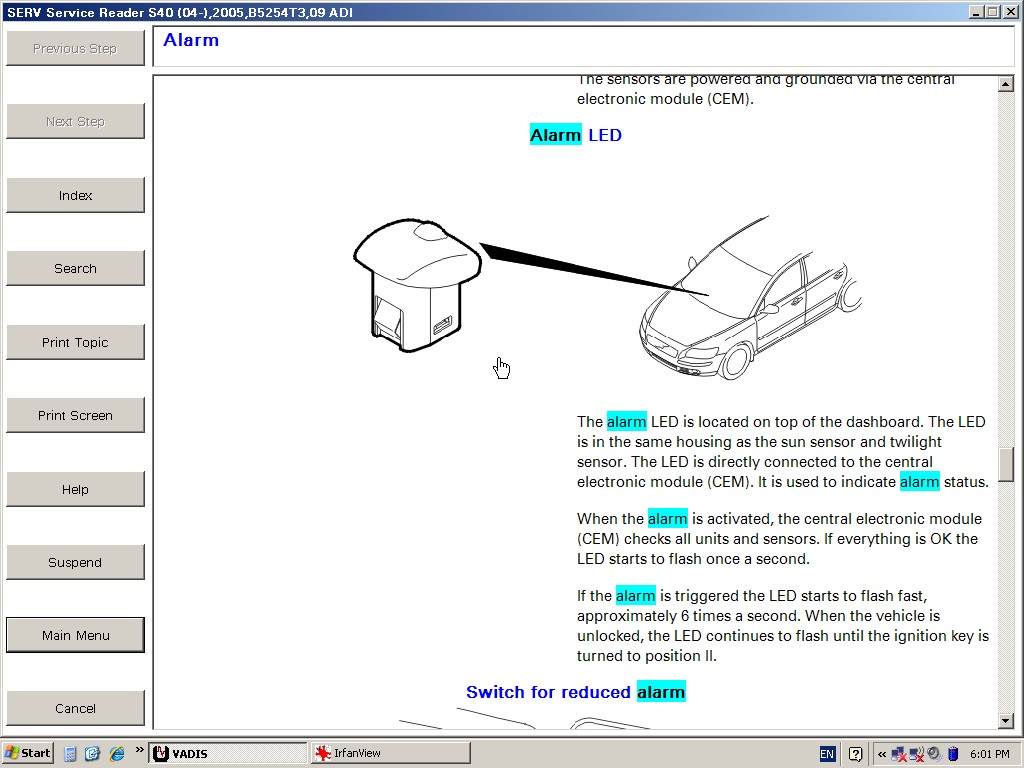 SERV Service Reader S40 (04-),2005,B5254T3,09 ADI

Previous Step

Next Step

Index

Search

Print Topic

Print Screen

Help

Suspend

Main Menu

Cancel

Alarm

The sensors are powered and grounded via the central electronic module (CEM).

Alarm LED

The alarm LED is located on top of the dashboard. The LED is in the same housing as the sun sensor and twilight sensor. The LED is directly connected to the central electronic module (CEM). It is used to indicate alarm status.

When the alarm is activated, the central electronic module (CEM) checks all units and sensors. If everything is OK the LED starts to flash once a second.

If the alarm is triggered the LED starts to flash fast, approximately 6 times a second. When the vehicle is unlocked, the LED continues to flash until the ignition key is turned to position II.

Switch for reduced alarm

Start VADIS IrfanView EN 6:01 PM