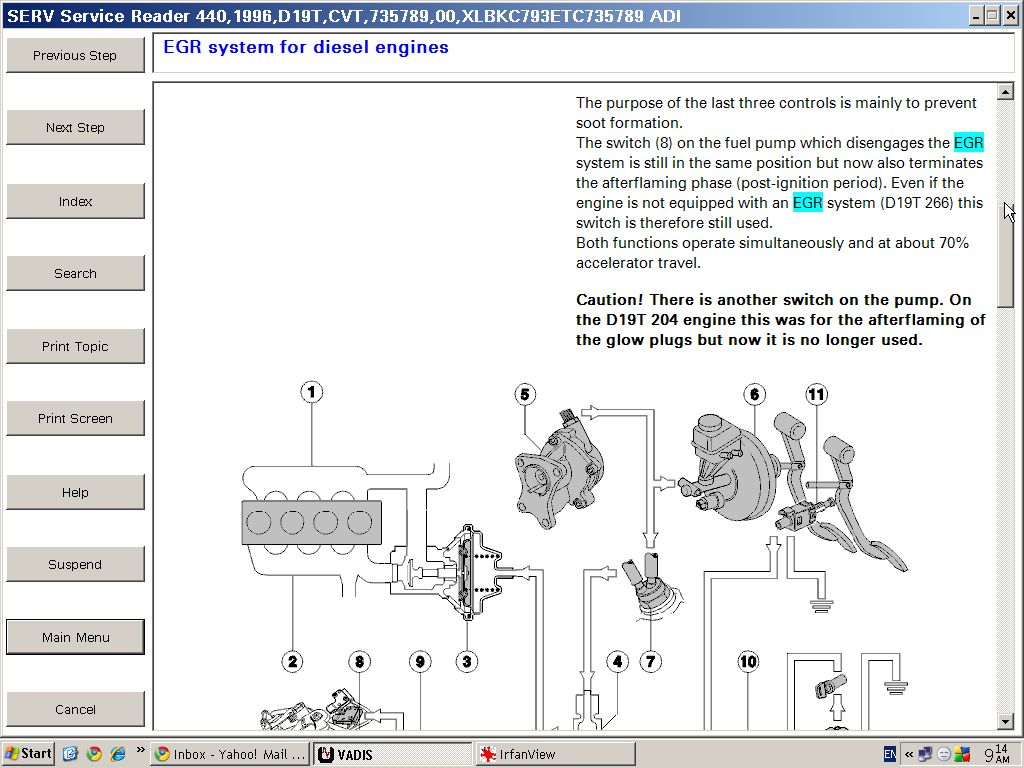 SERV Service Reader 440,1996,D19T,CVT,735789,00,XLBKC793ETC735789 ADI

Previous Step

Next Step

Index

Search

Print Topic

Print Screen

Help

Suspend

Main Menu

Cancel

EGR system for diesel engines

The purpose of the last three controls is mainly to prevent soot formation.
The switch (8) on the fuel pump which disengages the EGR system is still in the same position but now also terminates the afterflaming phase (post-ignition period). Even if the engine is not equipped with an EGR system (D19T 266) this switch is therefore still used.
Both functions operate simultaneously and at about 70% accelerator travel.

Caution! There is another switch on the pump. On the D19T 204 engine this was for the afterflaming of the glow plugs but now it is no longer used.

1
5
6
11
2
8
9
3
4
7
10

Start
Inbox - Yahoo! Mail ...
VADIS
IrfanView
EN
9 14 AM