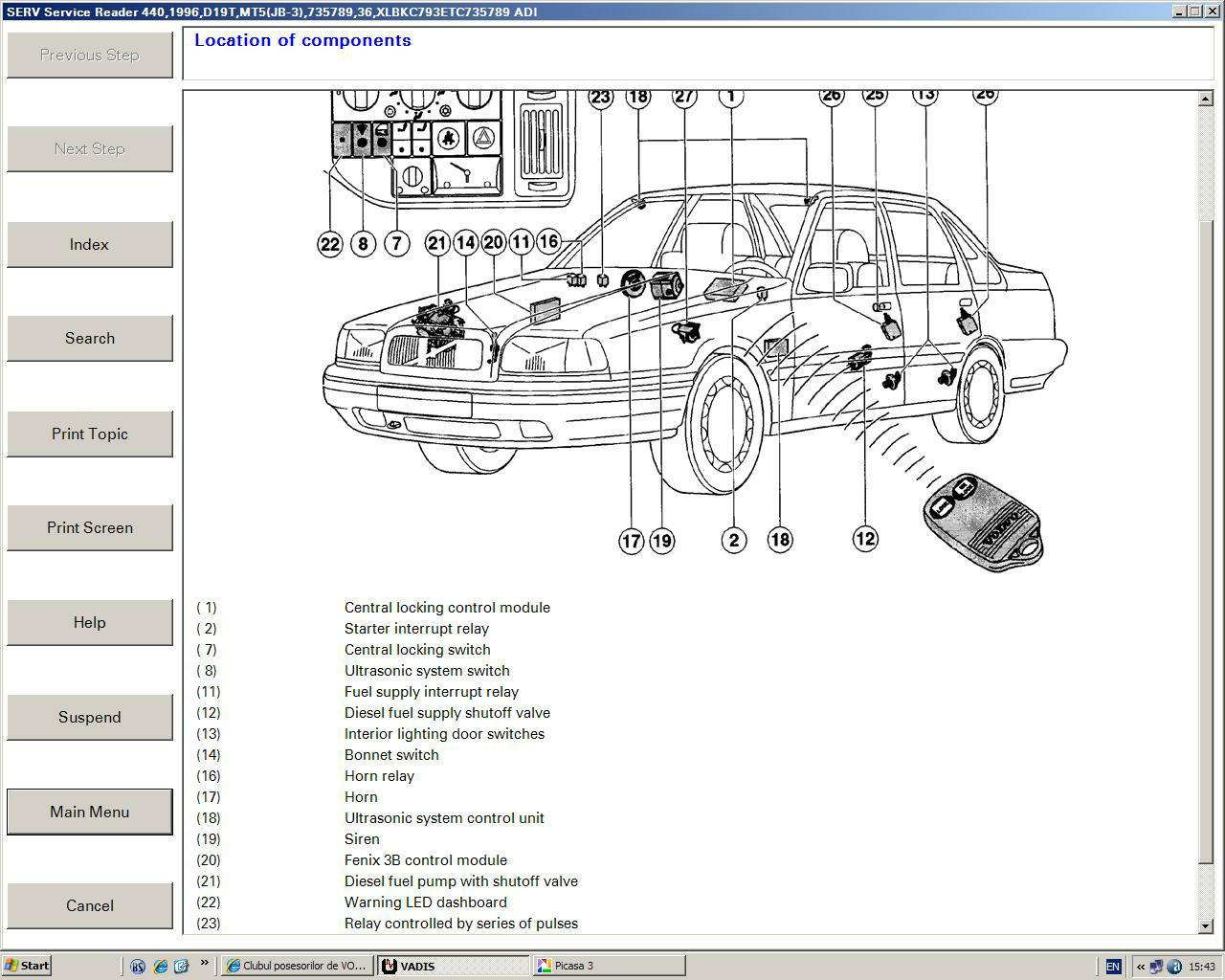 SERV Service Reader 440,1996,D19T,MT5(JB-3),735789,36,XLBKC793ETC735789 ADI

Previous Step

Next Step

Index

Search

Print Topic

Print Screen

Help

Suspend

Main Menu

Cancel

Location of components

23 18 27 1 26 25 13 26

22 8 7

21 14 20 11 16

17 19 2 18 12

VOLVO

| | |
|---|---|
| ( 1) | Central locking control module |
| ( 2) | Starter interrupt relay |
| ( 7) | Central locking switch |
| ( 8) | Ultrasonic system switch |
| (11) | Fuel supply interrupt relay |
| (12) | Diesel fuel supply shutoff valve |
| (13) | Interior lighting door switches |
| (14) | Bonnet switch |
| (16) | Horn relay |
| (17) | Horn |
| (18) | Ultrasonic system control unit |
| (19) | Siren |
| (20) | Fenix 3B control module |
| (21) | Diesel fuel pump with shutoff valve |
| (22) | Warning LED dashboard |
| (23) | Relay controlled by series of pulses |

Start

Clubul posesorilor de VO...

VADIS

Picasa 3

EN

15:43