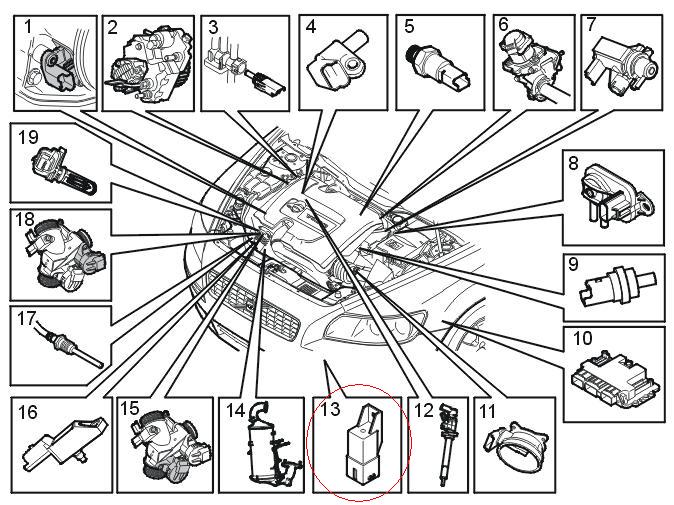 1
2
3
4
5
6
7
19
8
18
9
17
10
16
15
14
13
12
11