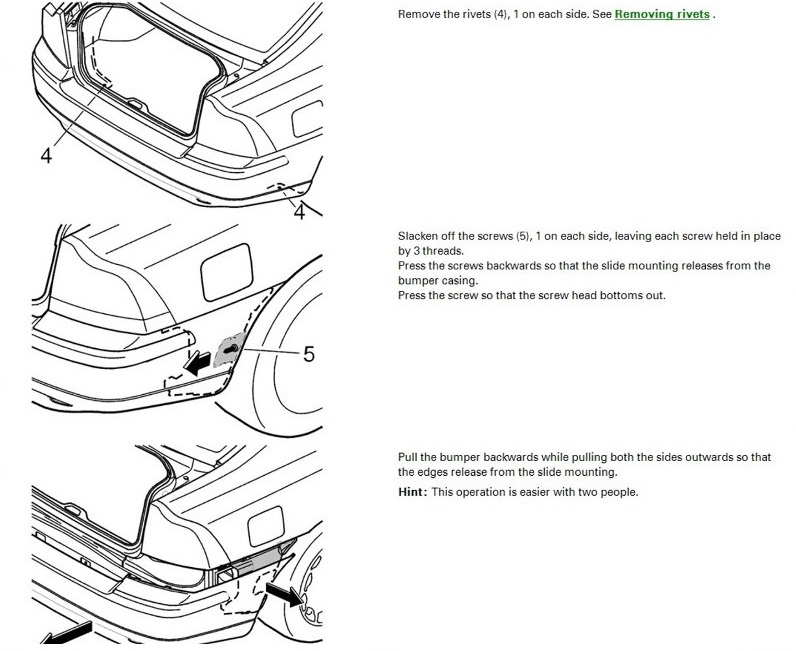 4

4

Remove the rivets (4), 1 on each side. See Removing rivets .

5

Slacken off the screws (5), 1 on each side, leaving each screw held in place by 3 threads.
Press the screws backwards so that the slide mounting releases from the bumper casing.
Press the screw so that the screw head bottoms out.

Pull the bumper backwards while pulling both the sides outwards so that the edges release from the slide mounting.

Hint: This operation is easier with two people.