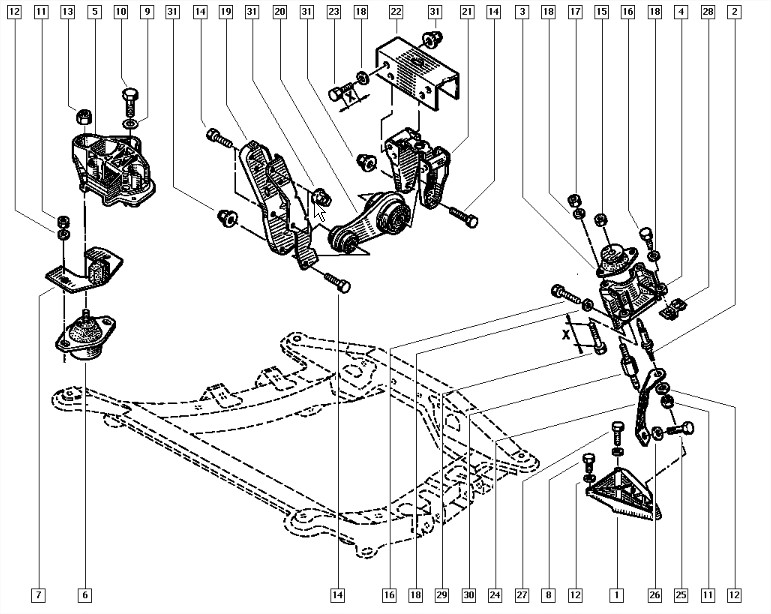 12 11 13 5 10 9 31 14 19 31 20 31 23 18 22 31 21 14 3 18 17 15 16 18 4 28 2

X

X

7 6 14 16 18 29 30 24 27 8 12 1 26 25 11 12