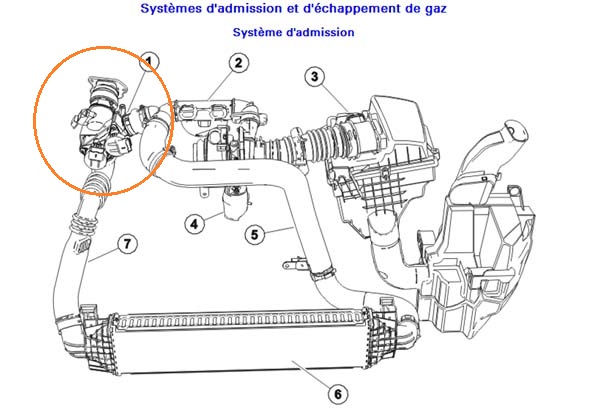 Systèmes d'admission et d'échappement de gaz

Système d'admission

1

2

3

4

5

7

6