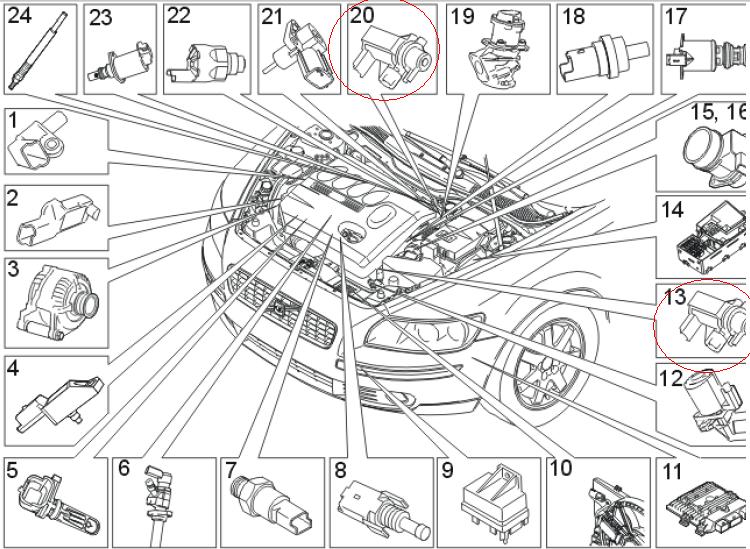 24
23
22
21
20
19
18
17
1
15, 16
2
14
3
13
4
12
5
6
7
8
9
10
11