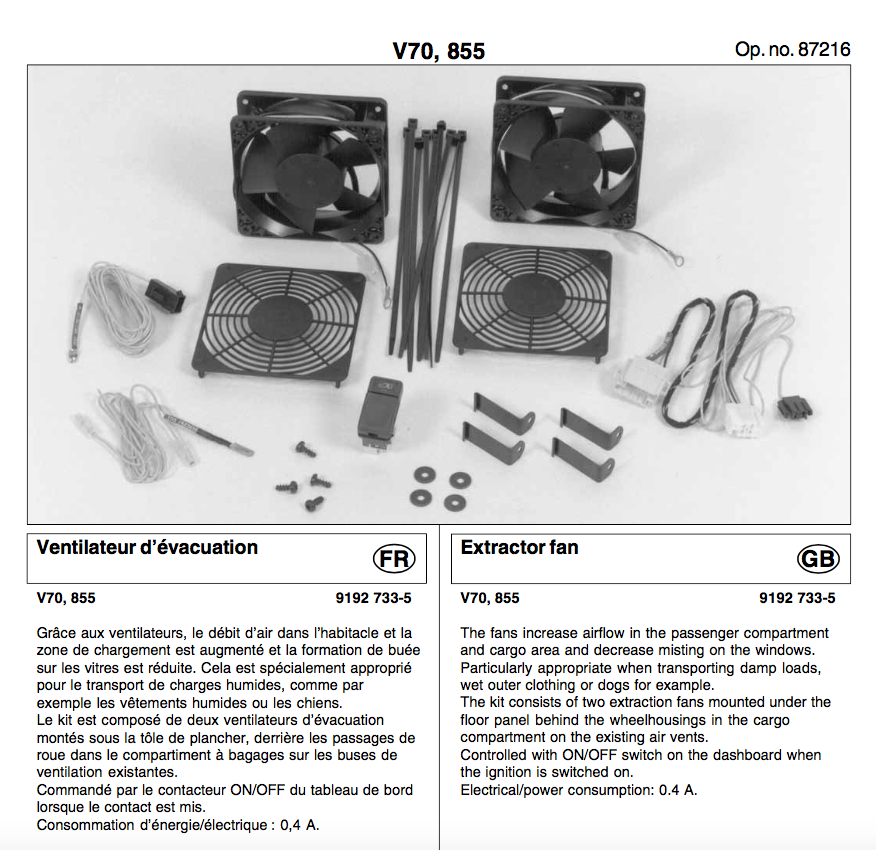 V70, 855

Op. no. 87216

Ventilateur d'évacuation

FR

V70, 855

9192 733-5

Grâce aux ventilateurs, le débit d'air dans l'habitacle et la zone de chargement est augmenté et la formation de buée sur les vitres est réduite. Cela est spécialement approprié pour le transport de charges humides, comme par exemple les vêtements humides ou les chiens.
Le kit est composé de deux ventilateurs d'évacuation montés sous la tôle de plancher, derrière les passages de roue dans le compartiment à bagages sur les buses de ventilation existantes.
Commandé par le contacteur ON/OFF du tableau de bord lorsque le contact est mis.
Consommation d'énergie/électrique : 0,4 A.

Extractor fan

GB

V70, 855

9192 733-5

The fans increase airflow in the passenger compartment and cargo area and decrease misting on the windows. Particularly appropriate when transporting damp loads, wet outer clothing or dogs for example.
The kit consists of two extraction fans mounted under the floor panel behind the wheelhousings in the cargo compartment on the existing air vents.
Controlled with ON/OFF switch on the dashboard when the ignition is switched on.
Electrical/power consumption: 0.4 A.