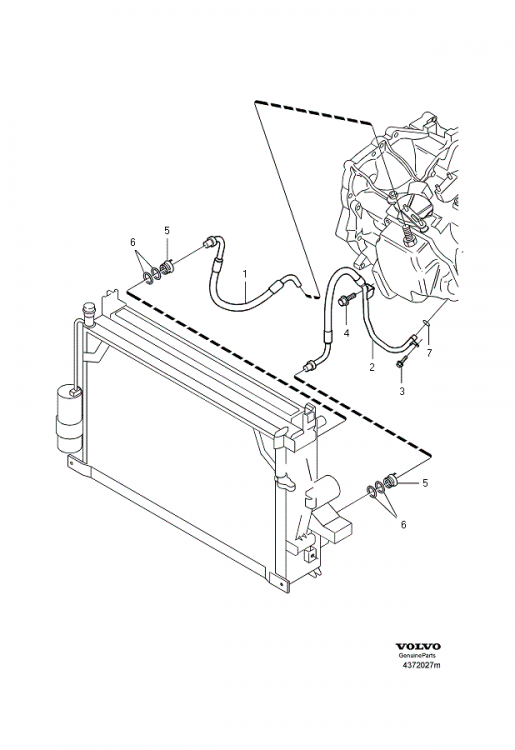 6
5
1
4
2
7
3
5
6

VOLVO
GenuineParts
4372027m