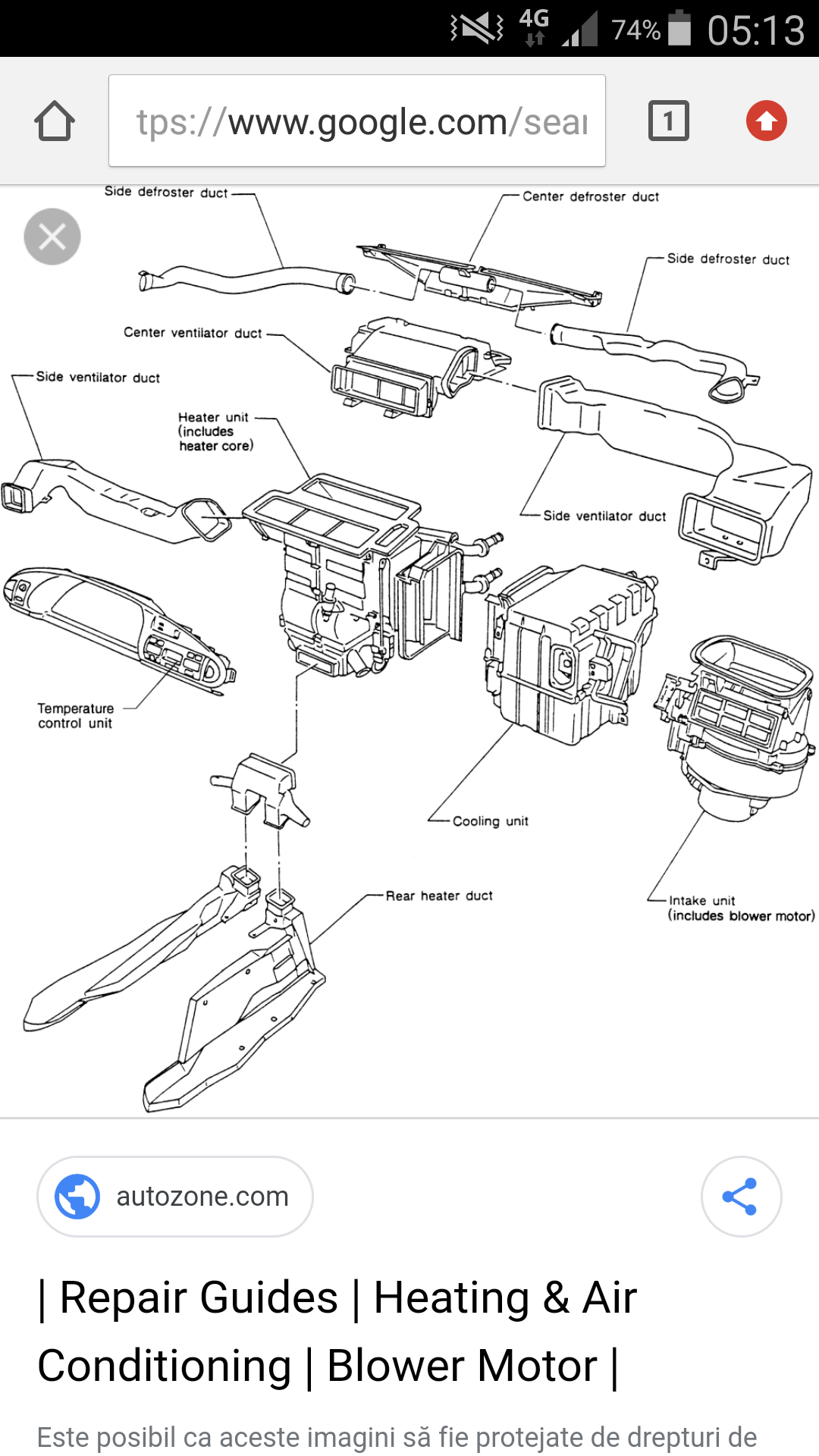 4G 74% 05:13

tps://www.google.com/sear

1

Side defroster duct

Center defroster duct

Side defroster duct

Center ventilator duct

Side ventilator duct

Heater unit (includes heater core)

Side ventilator duct

Temperature control unit

Cooling unit

Rear heater duct

Intake unit (includes blower motor)

autozone.com

| Repair Guides | Heating & Air Conditioning | Blower Motor |

Este posibil ca aceste imagini să fie protejate de drepturi de